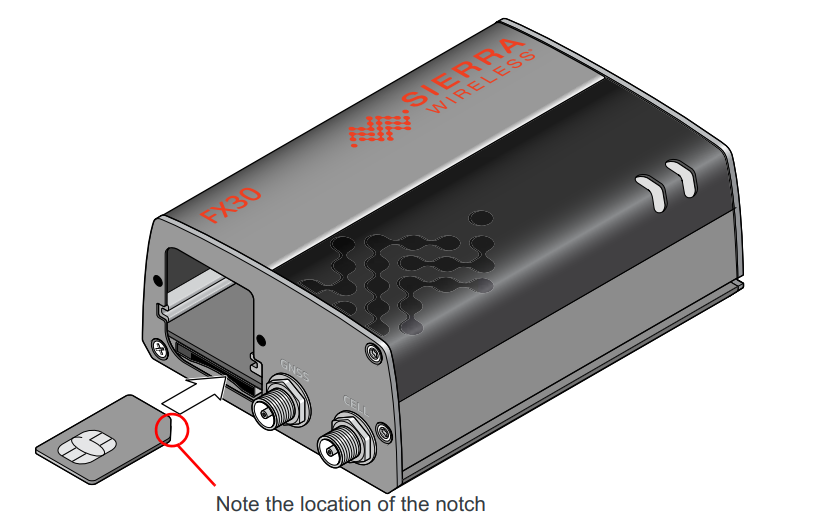 SIERRA
WIRELESS
FX30
GNSS
CELL
Note the location of the notch