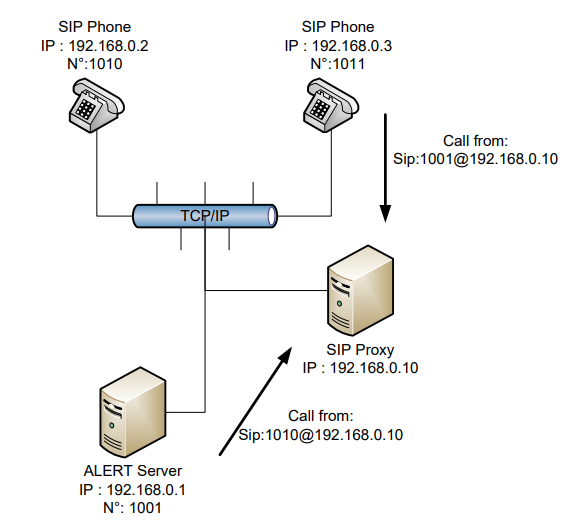 SIP Phone
IP : 192.168.0.2
N°:1010

SIP Phone
IP : 192.168.0.3
N°:1011

Call from:
Sip:1001@192.168.0.10

TCP/IP

SIP Proxy
IP : 192.168.0.10

Call from:
Sip:1010@192.168.0.10

ALERT Server
IP : 192.168.0.1
N°: 1001